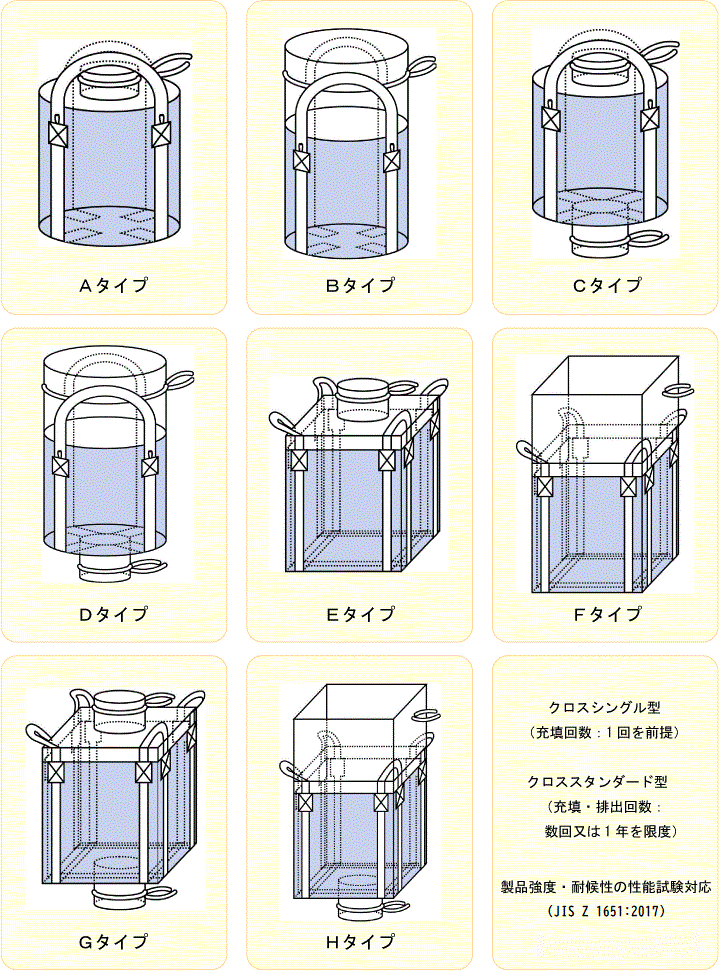 Aタイプ

Bタイプ

Cタイプ

Dタイプ

Eタイプ

Fタイプ

Gタイプ

Hタイプ

クロスシングル型
（充填回数：１回を前提）

クロススタンダード型
（充填・排出回数：
数回又は１年を限度）

製品強度・耐候性の性能試験対応
（JIS Z 1651:2017）